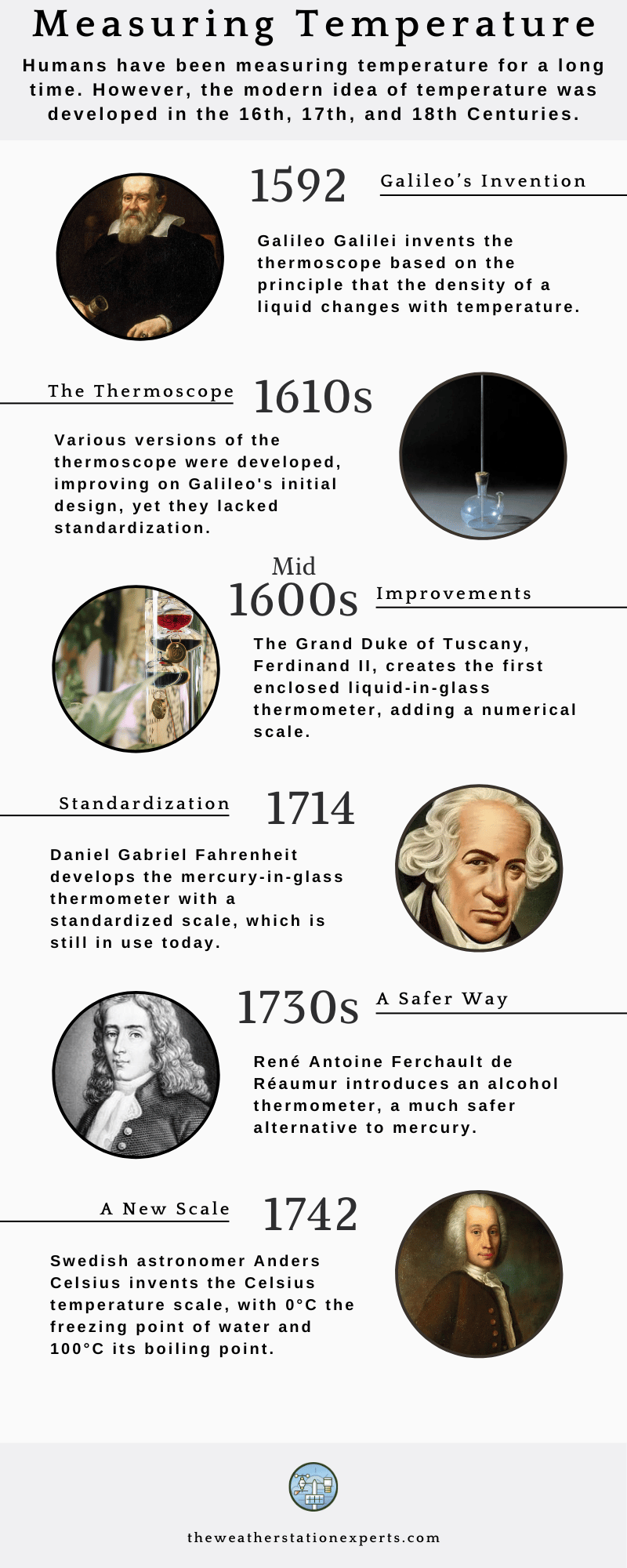 Measuring Temperature

Humans have been measuring temperature for a long time. However, the modern idea of temperature was developed in the 16th, 17th, and 18th Centuries.

1592

Galileo's Invention

Galileo Galilei invents the thermoscope based on the principle that the density of a liquid changes with temperature.

The Thermoscope

1610s

Various versions of the thermoscope were developed, improving on Galileo's initial design, yet they lacked standardization.

Mid 1600s

Improvements

The Grand Duke of Tuscany, Ferdinand II, creates the first enclosed liquid-in-glass thermometer, adding a numerical scale.

Standardization

1714

Daniel Gabriel Fahrenheit develops the mercury-in-glass thermometer with a standardized scale, which is still in use today.

1730s

A Safer Way

René Antoine Ferchault de Réaumur introduces an alcohol thermometer, a much safer alternative to mercury.

A New Scale

1742

Swedish astronomer Anders Celsius invents the Celsius temperature scale, with 0°C the freezing point of water and 100°C its boiling point.

theweatherstationexperts.com